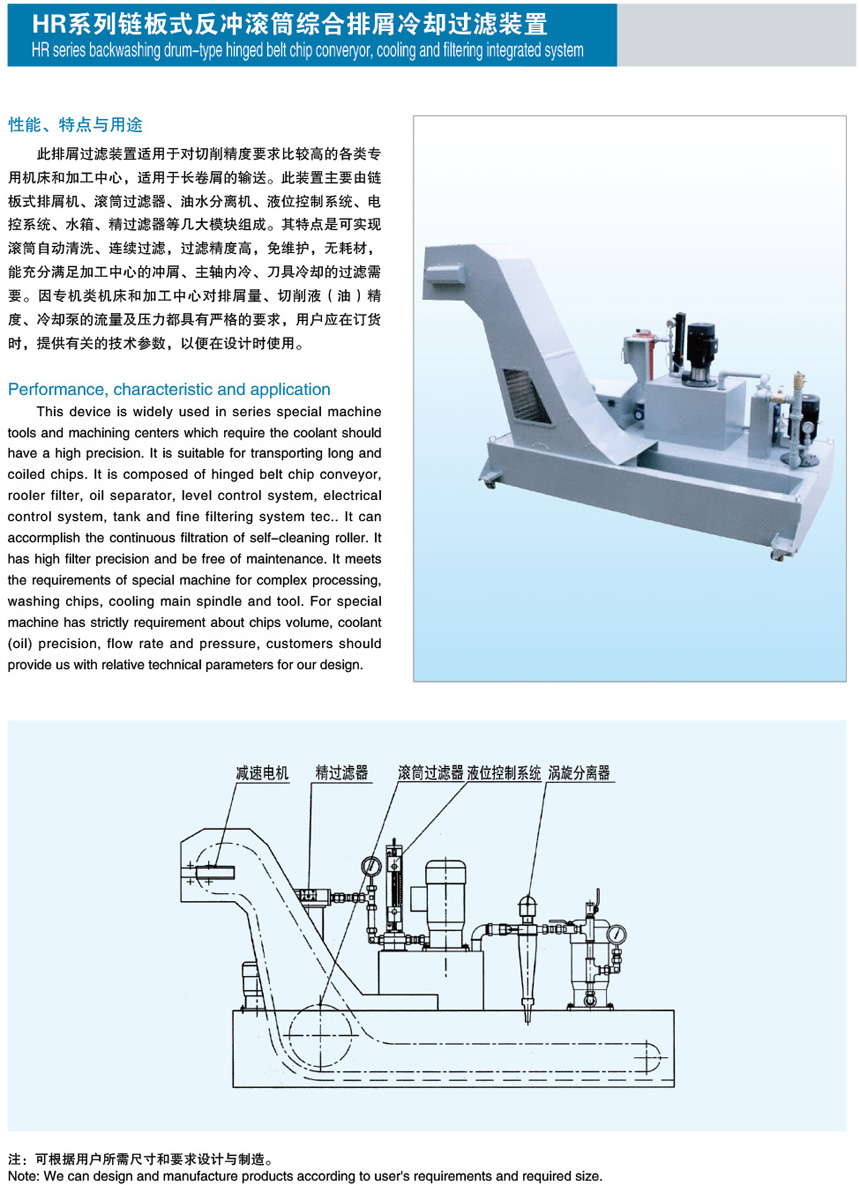 HR系列链板式反冲滚筒综合排屑冷却过滤装置
HR series backwashing drum-type hinged belt chip converyor, cooling and filtering integrated system

性能、特点与用途

此排屑过滤装置适用于对切削精度要求比较高的各类专用机床和加工中心，适用于长卷屑的输送。此装置主要由链板式排屑机、滚筒过滤器、油水分离机、液位控制系统、电控系统、水箱、精过滤器等几大模块组成。其特点是可实现滚筒自动清洗、连续过滤，过滤精度高，免维护，无耗材，能充分满足加工中心的冲屑、主轴内冷、刀具冷却的过滤需要。因专机类机床和加工中心对排屑量、切削液（油）精度、冷却泵的流量及压力都具有严格的要求，用户应在订货时，提供有关的技术参数，以便在设计时使用。

Performance, characteristic and application

This device is widely used in series special machine tools and machining centers which require the coolant should have a high precision. It is suitable for transporting long and coiled chips. It is composed of hinged belt chip conveyor, rooler filter, oil separator, level control system, electrical control system, tank and fine filtering system tec.. It can accormplish the continuous filtration of self-cleaning roller. It has high filter precision and be free of maintenance. It meets the requirements of special machine for complex processing, washing chips, cooling main spindle and tool. For special machine has strictly requirement about chips volume, coolant (oil) precision, flow rate and pressure, customers should provide us with relative technical parameters for our design.

减速电机 精过滤器 滚筒过滤器 液位控制系统 涡旋分离器

注：可根据用户所需尺寸和要求设计与制造。
Note: We can design and manufacture products according to user's requirements and required size.